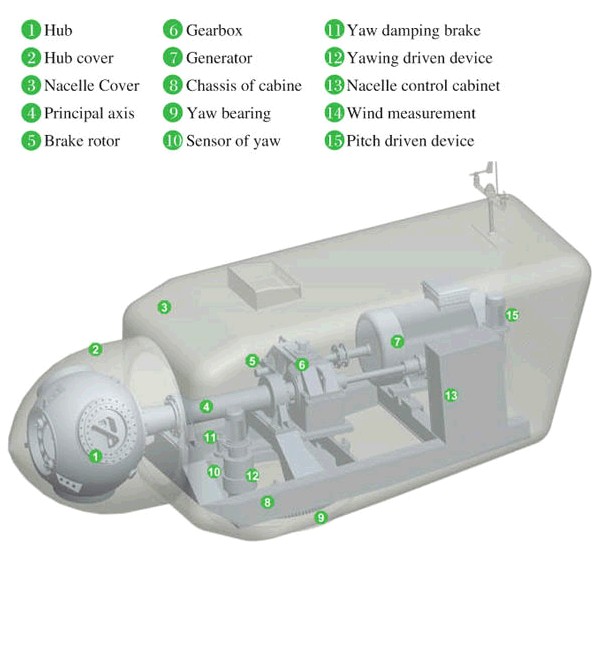 1 Hub
2 Hub cover
3 Nacelle Cover
4 Principal axis
5 Brake rotor

6 Gearbox
7 Generator
8 Chassis of cabine
9 Yaw bearing
10 Sensor of yaw

11 Yaw damping brake
12 Yawing driven device
13 Nacelle control cabinet
14 Wind measurement
15 Pitch driven device

3
2
15
7
5
6
13
4
11
1
10
12
8
9