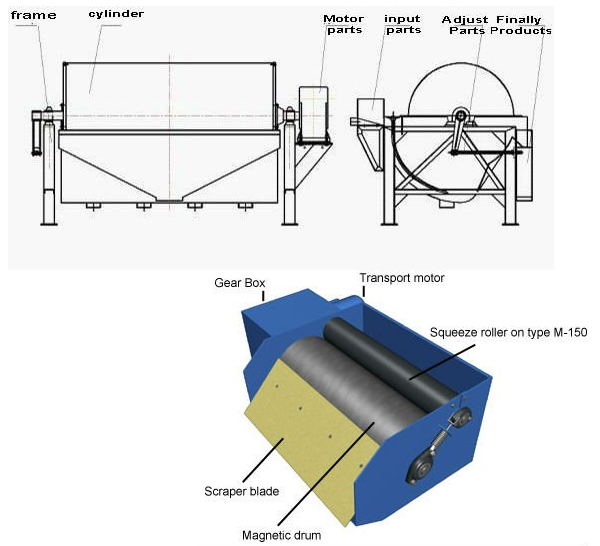 frame
cylinder
Motor parts
input parts
Adjust Parts
Finally Products

Gear Box
Transport motor
Squeeze roller on type M-150
Scraper blade
Magnetic drum