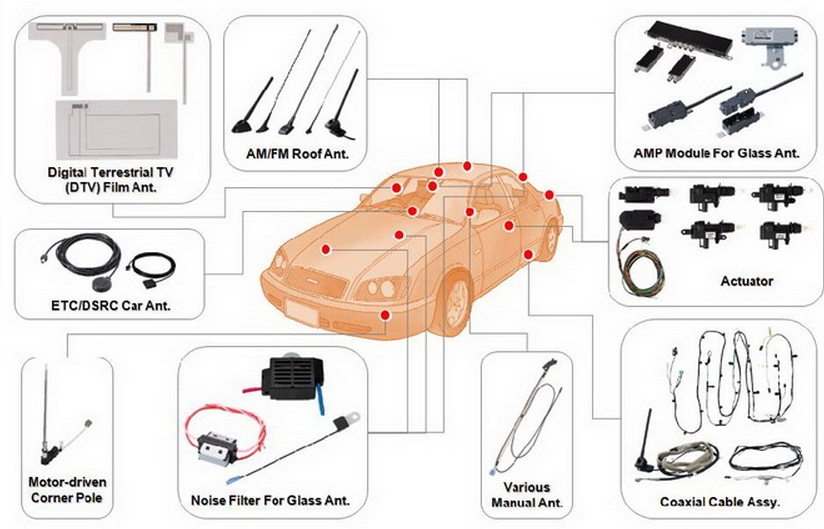 Digital Terrestrial TV (DTV) Film Ant.

AM/FM Roof Ant.

AMP Module For Glass Ant.

ETC/DSRC Car Ant.

Actuator

Motor-driven Corner Pole

Noise Filter For Glass Ant.

Various Manual Ant.

Coaxial Cable Assy.